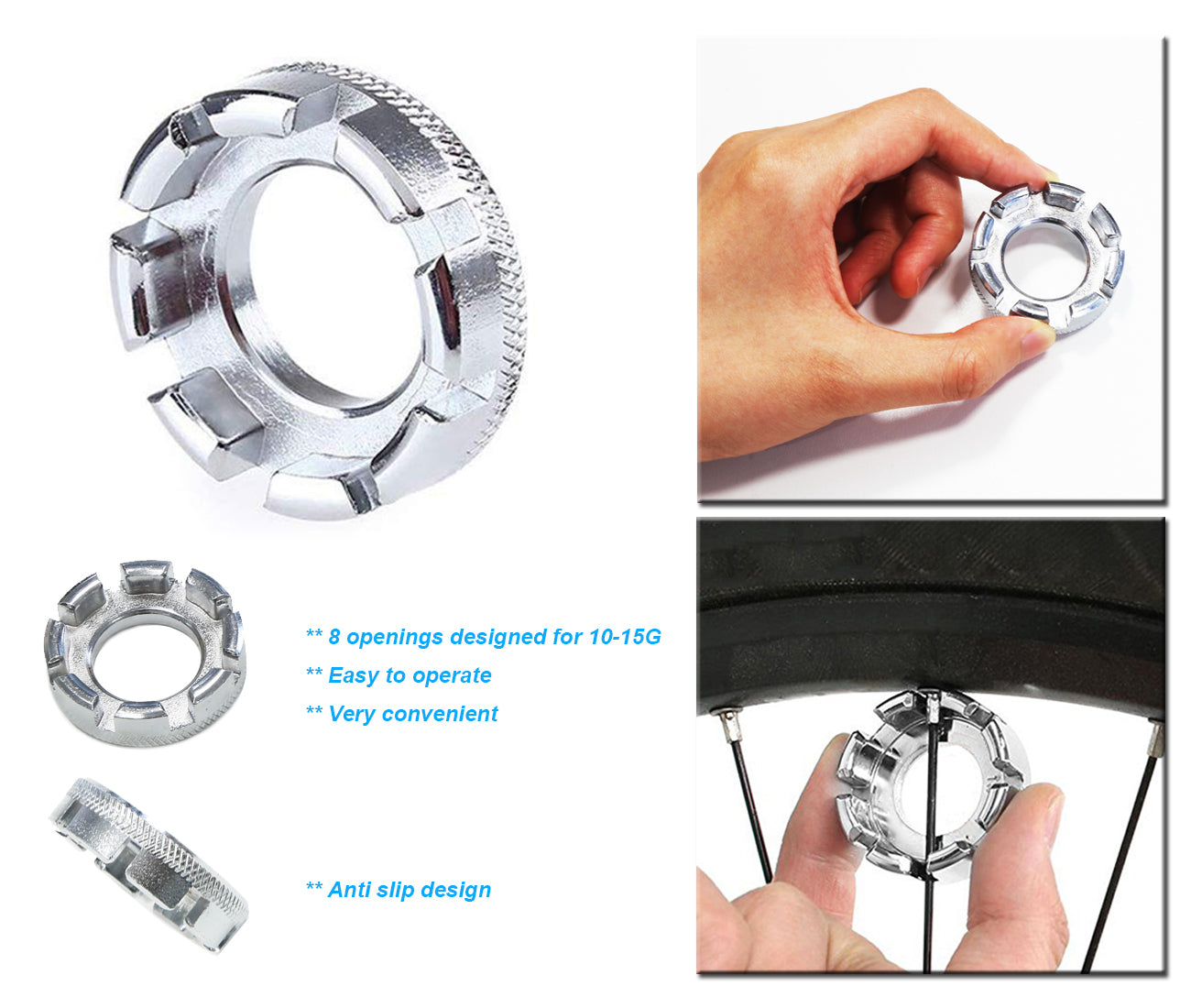 ** 8 openings designed for 10-15G
** Easy to operate
** Very convenient

** Anti slip design