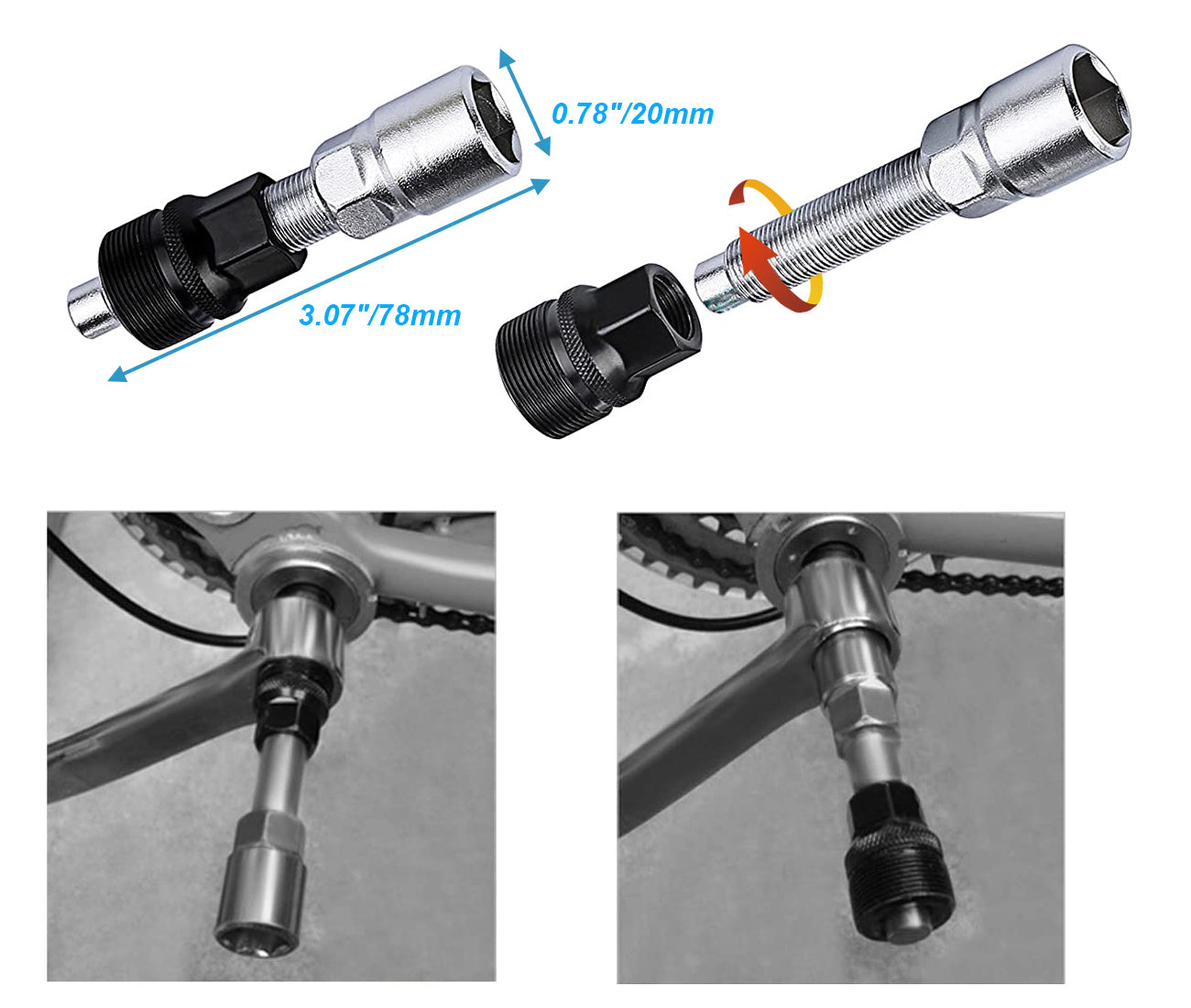 0.78"/20mm
3.07"/78mm