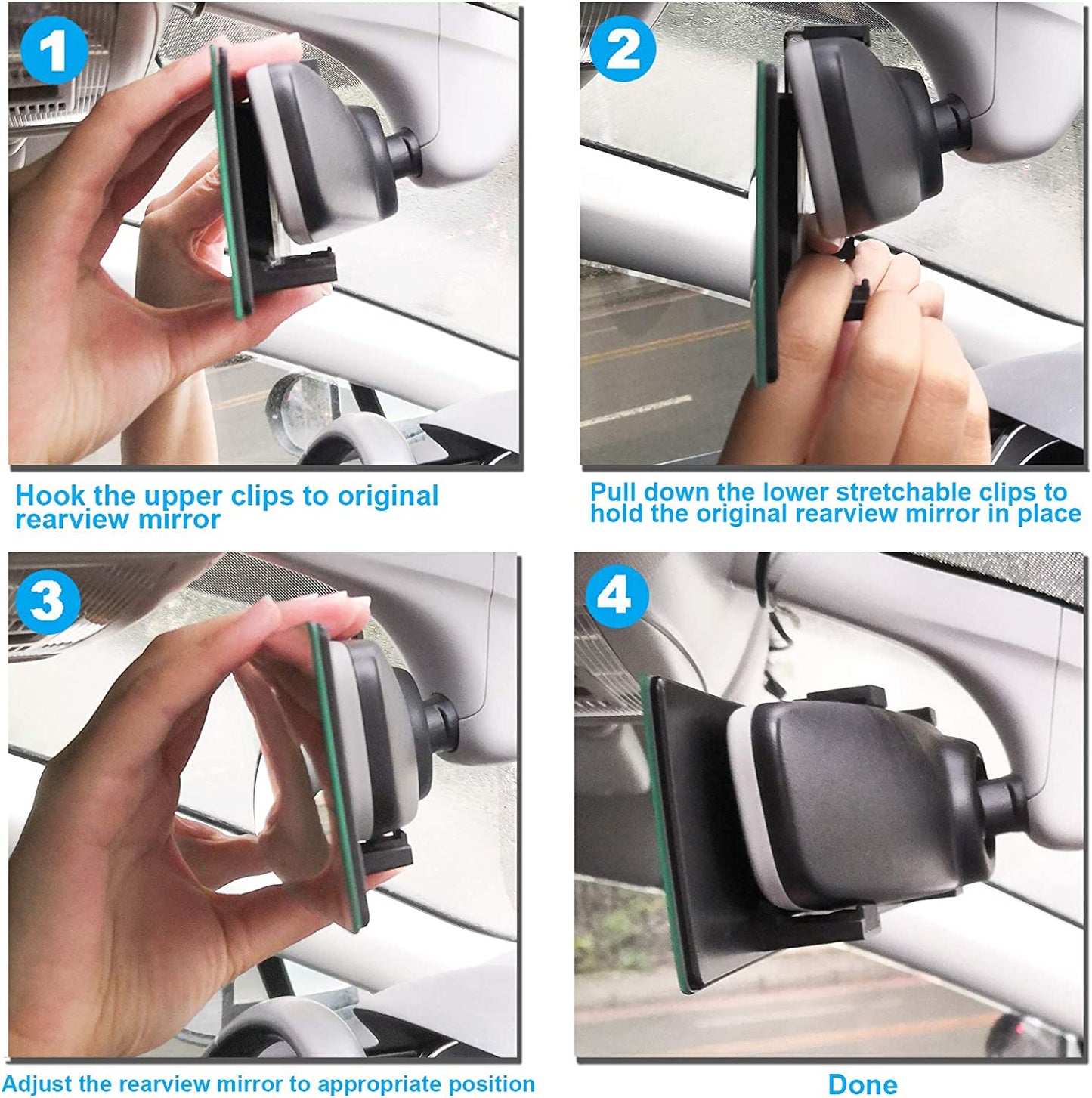 1

Hook the upper clips to original rearview mirror

2

Pull down the lower stretchable clips to hold the original rearview mirror in place

3

Adjust the rearview mirror to appropriate position

4

Done