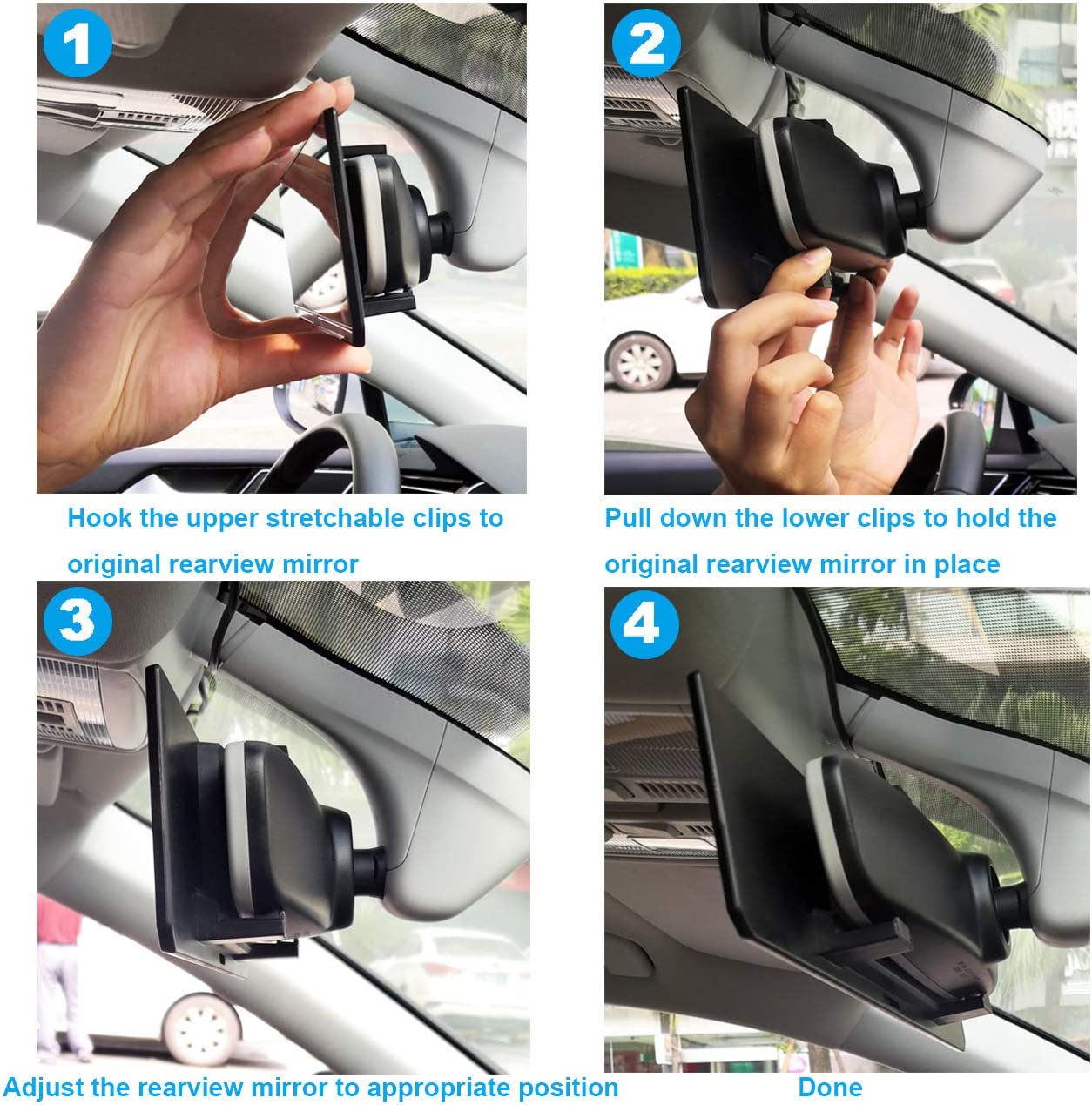 1

Hook the upper stretchable clips to original rearview mirror

2

Pull down the lower clips to hold the original rearview mirror in place

3

Adjust the rearview mirror to appropriate position

4

Done