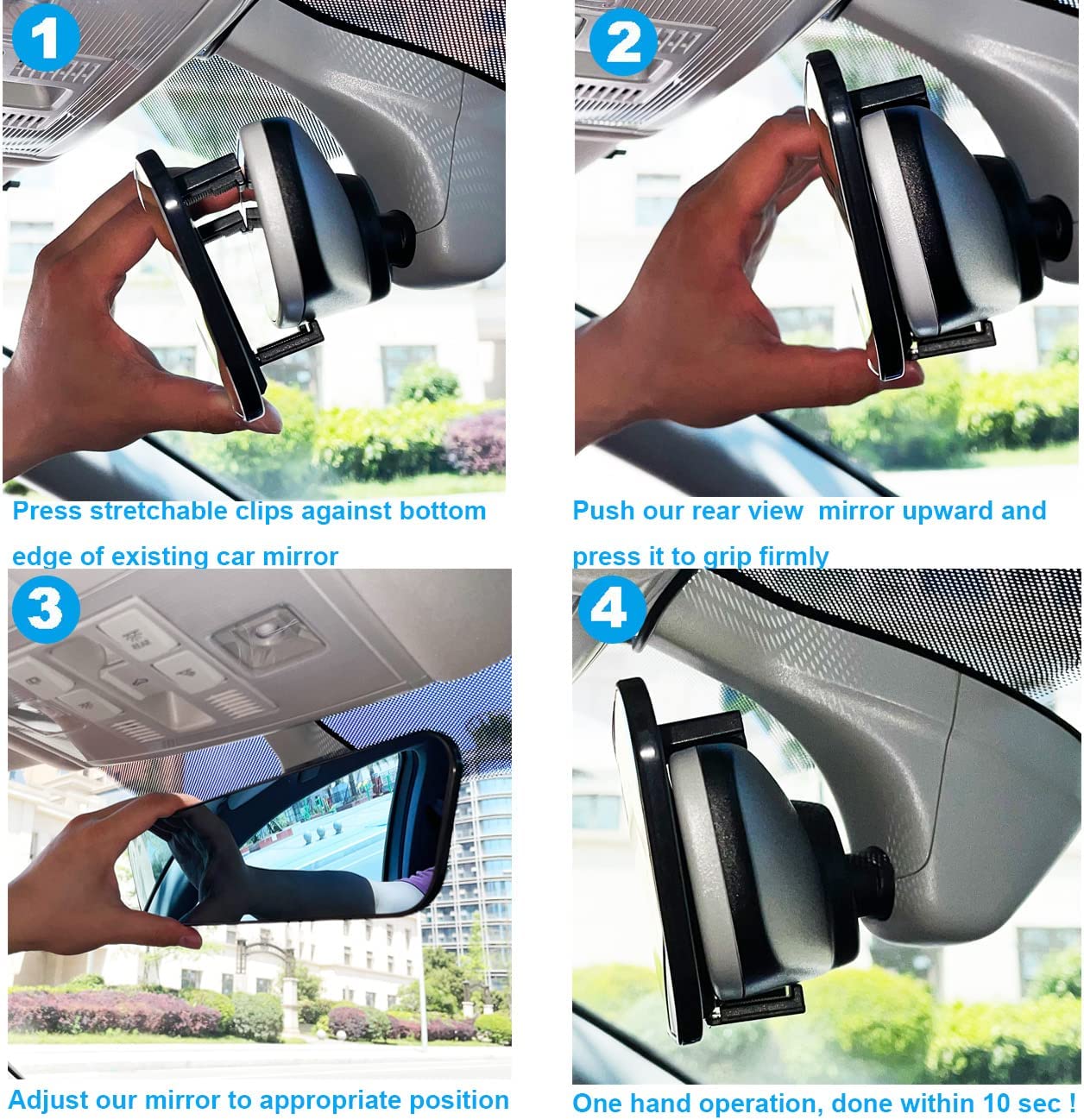 1

Press stretchable clips against bottom edge of existing car mirror

2

Push our rear view  mirror upward and press it to grip firmly

3

Adjust our mirror to appropriate position

4

One hand operation, done within 10 sec !