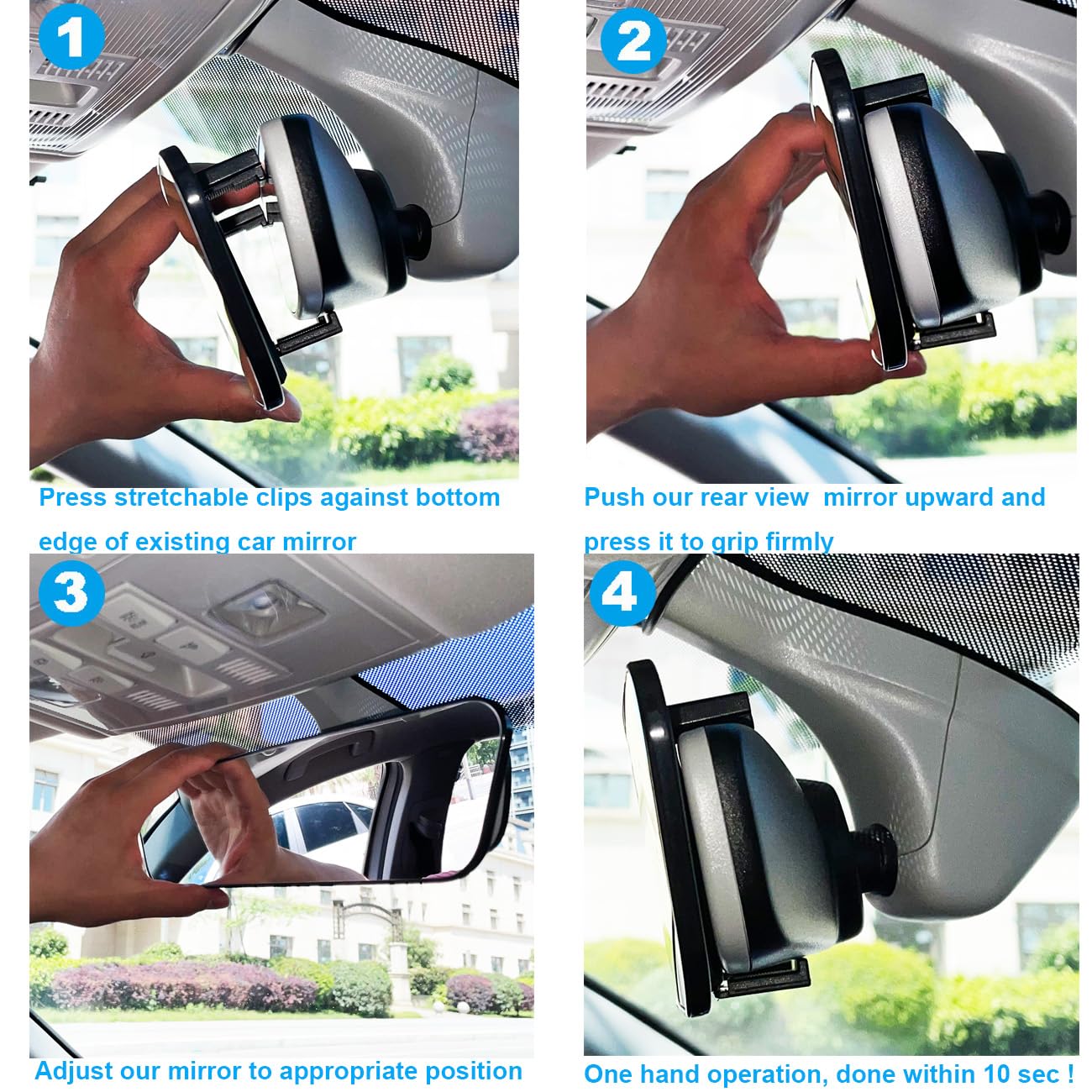 1

Press stretchable clips against bottom edge of existing car mirror

2

Push our rear view  mirror upward and press it to grip firmly

3

Adjust our mirror to appropriate position

4

One hand operation, done within 10 sec !