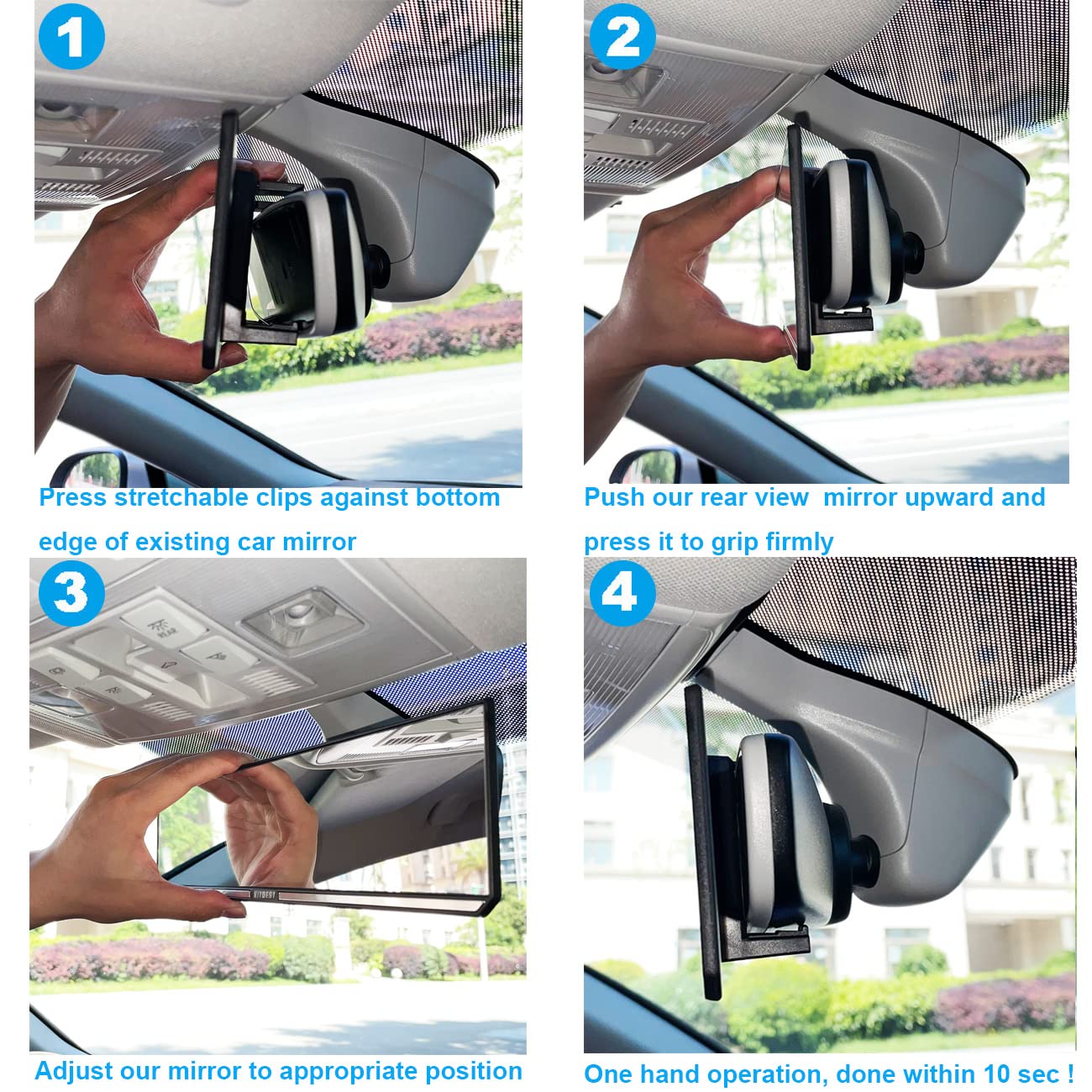 1

Press stretchable clips against bottom edge of existing car mirror

2

Push our rear view mirror upward and press it to grip firmly

3

REAR

KITBEST

Adjust our mirror to appropriate position

4

One hand operation, done within 10 sec !