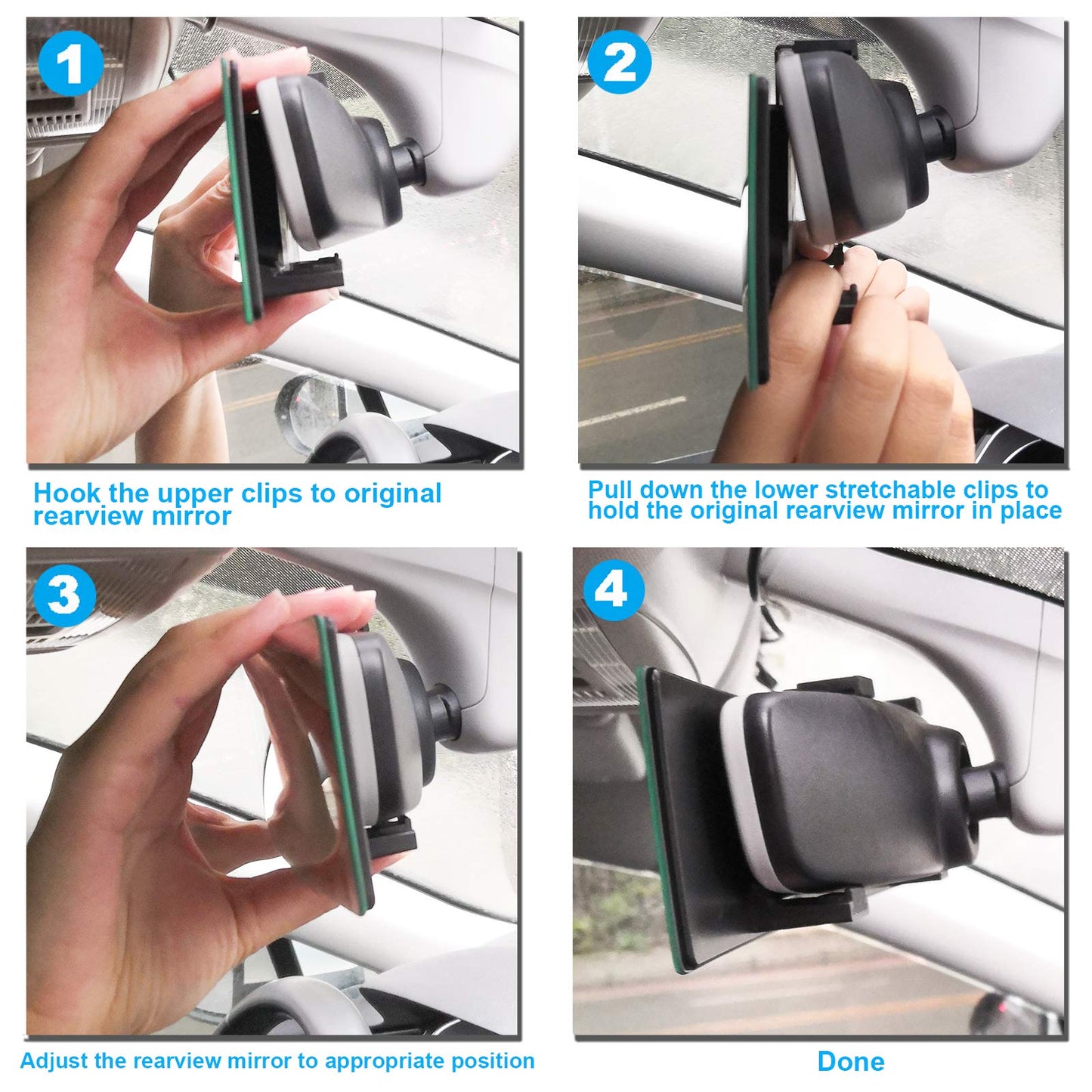 1

Hook the upper clips to original rearview mirror

2

Pull down the lower stretchable clips to hold the original rearview mirror in place

3

Adjust the rearview mirror to appropriate position

4

Done