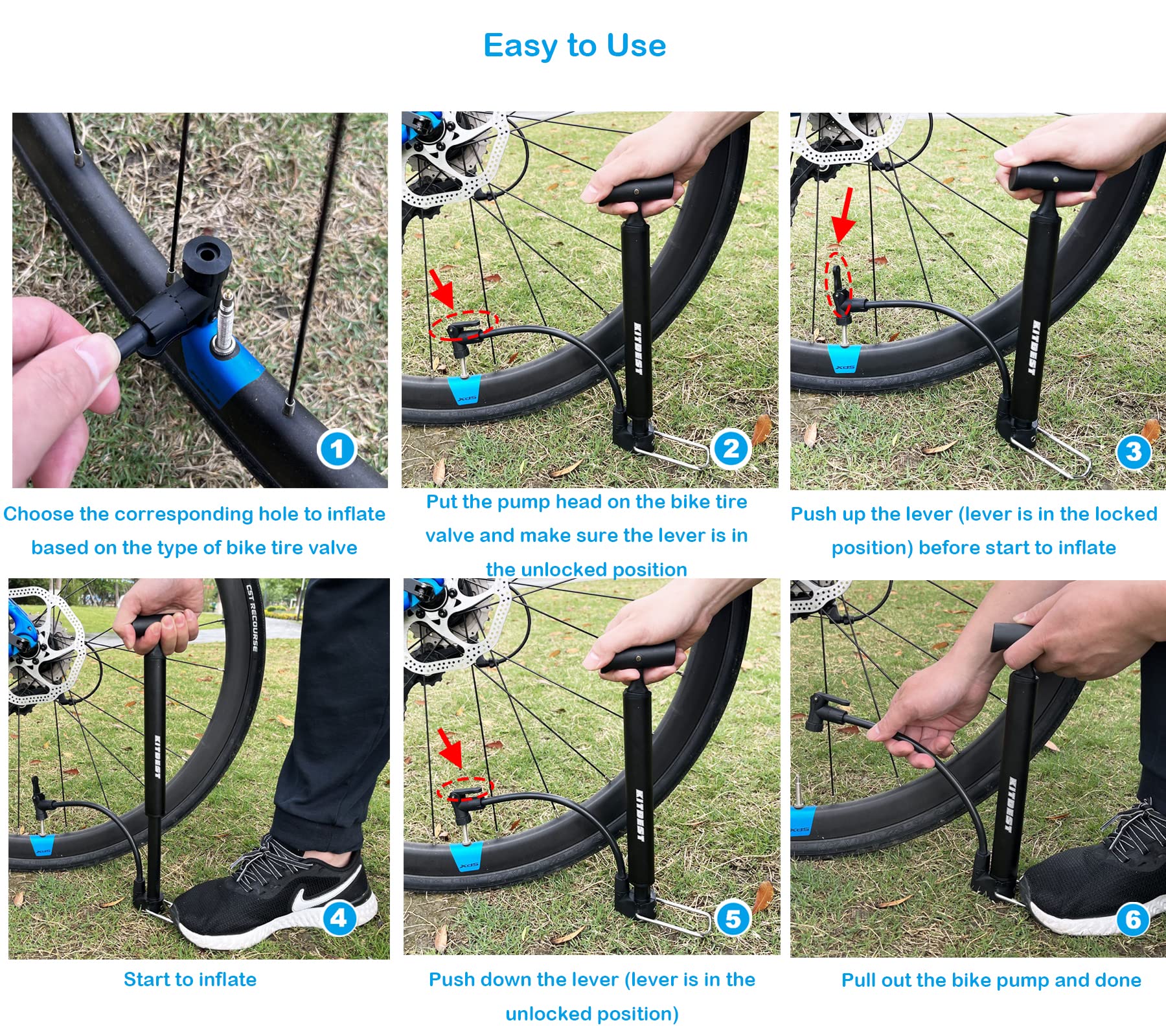 Easy to Use

1

Choose the corresponding hole to inflate based on the type of bike tire valve

KITBEST

XDS

2

Put the pump head on the bike tire valve and make sure the lever is in the unlocked position

KITBEST

XDS

3

Push up the lever (lever is in the locked position) before start to inflate

CST RECOURSE

KITBEST

XDS

4

Start to inflate

KITBEST

XDS

5

Push down the lever (lever is in the unlocked position)

KITBEST

XDS

6

Pull out the bike pump and done