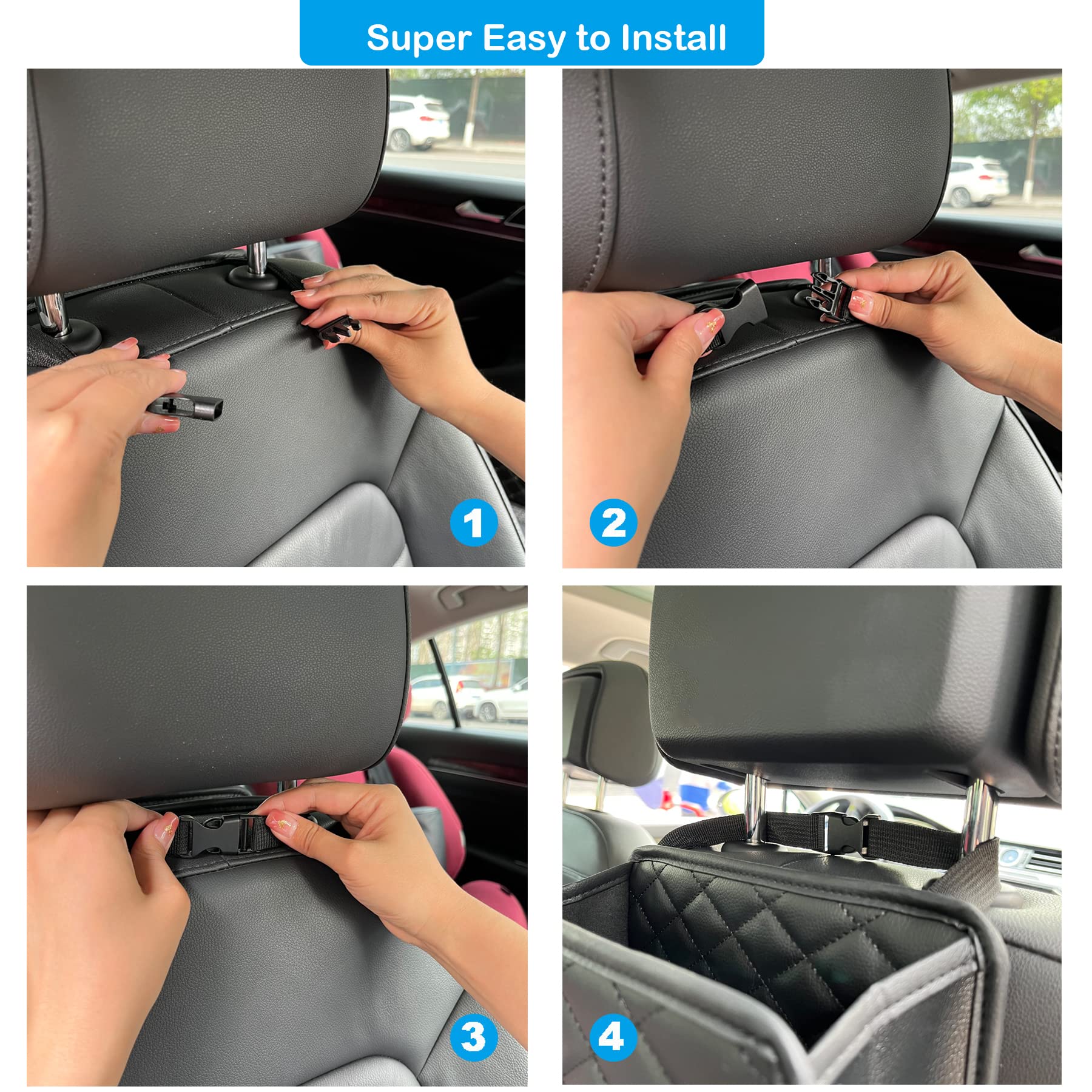 Super Easy to Install

1

2

3

4