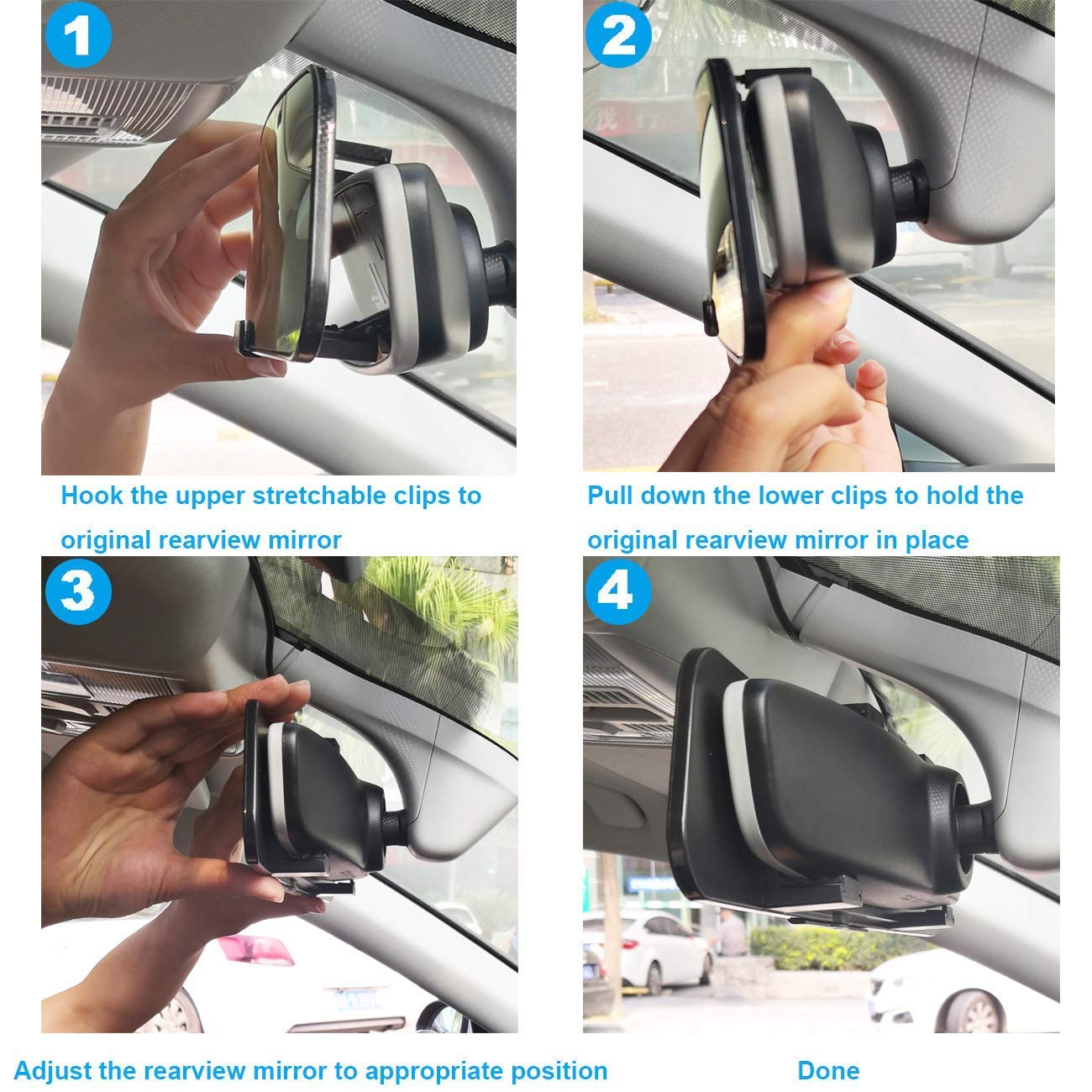 1

Hook the upper stretchable clips to original rearview mirror

2

Pull down the lower clips to hold the original rearview mirror in place

3

Adjust the rearview mirror to appropriate position

4

Done