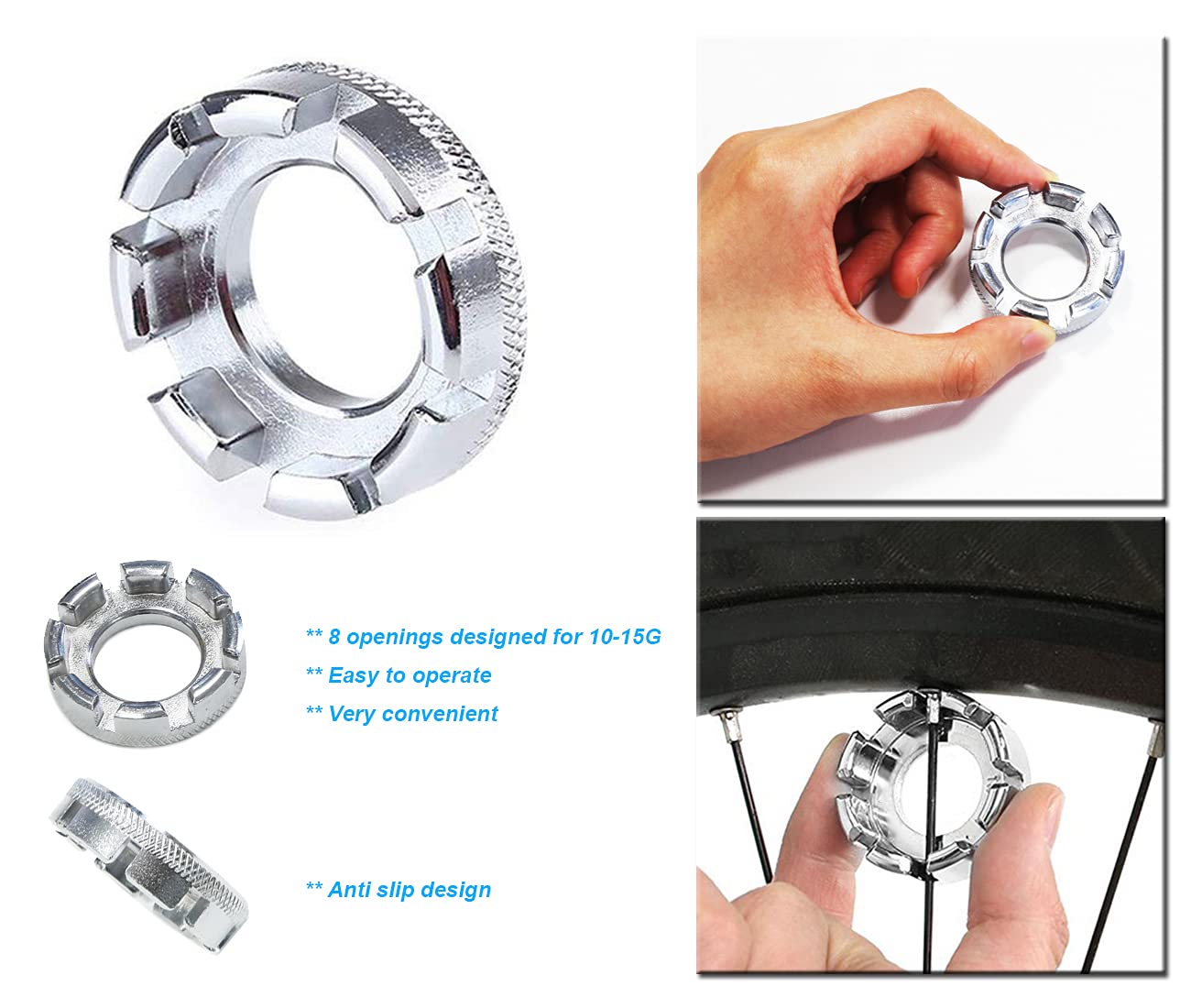 ** 8 openings designed for 10-15G
** Easy to operate
** Very convenient

** Anti slip design