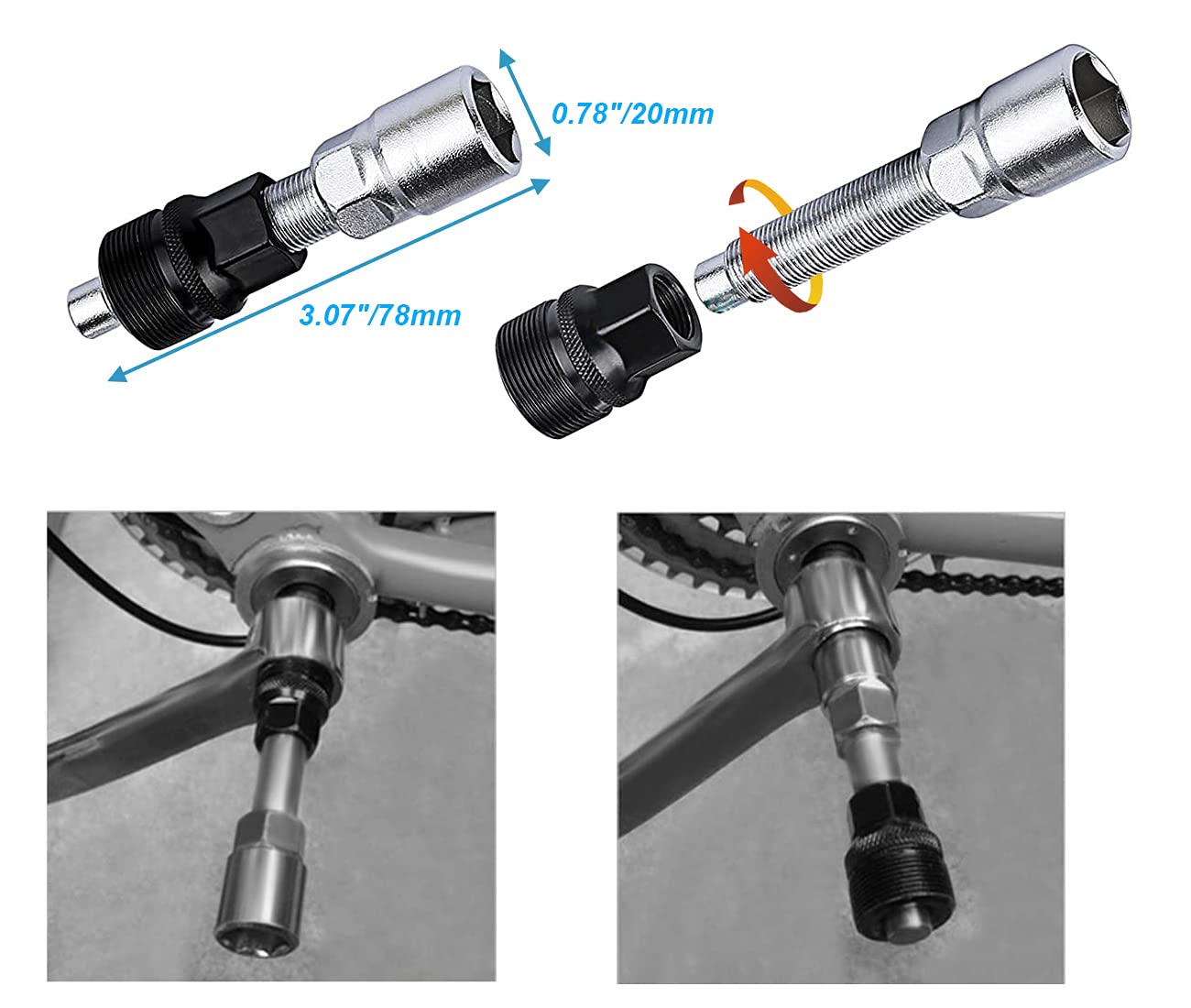 0.78"/20mm

3.07"/78mm