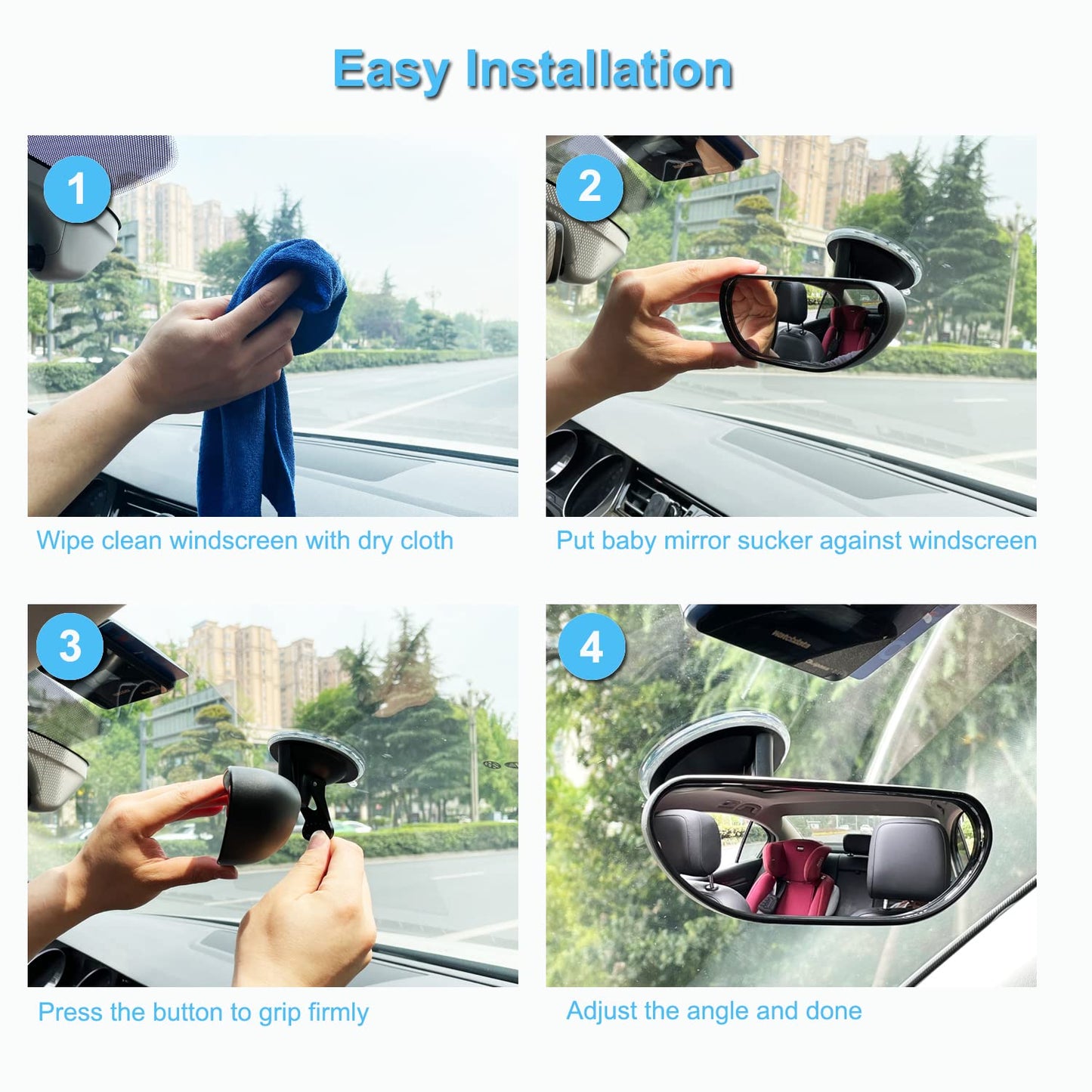 Easy Installation

1

Wipe clean windscreen with dry cloth

2

Put baby mirror sucker against windscreen

3

Press the button to grip firmly

4

Adjust the angle and done